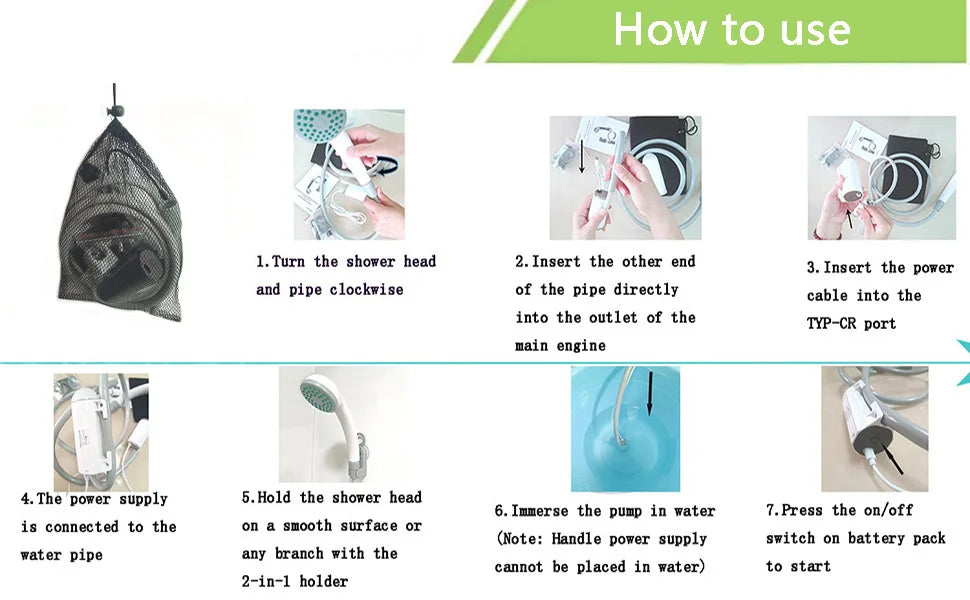 How to use

1.Turn the shower head and pipe clockwise

2.Insert the other end of the pipe directly into the outlet of the main engine

3.Insert the power cable into the TYP-CR port

4.The power supply is connected to the water pipe

5.Hold the shower head on a smooth surface or any branch with the 2-in-1 holder

6.Immerse the pump in water (Note: Handle power supply cannot be placed in water)

7.Press the on/off switch on battery pack to start