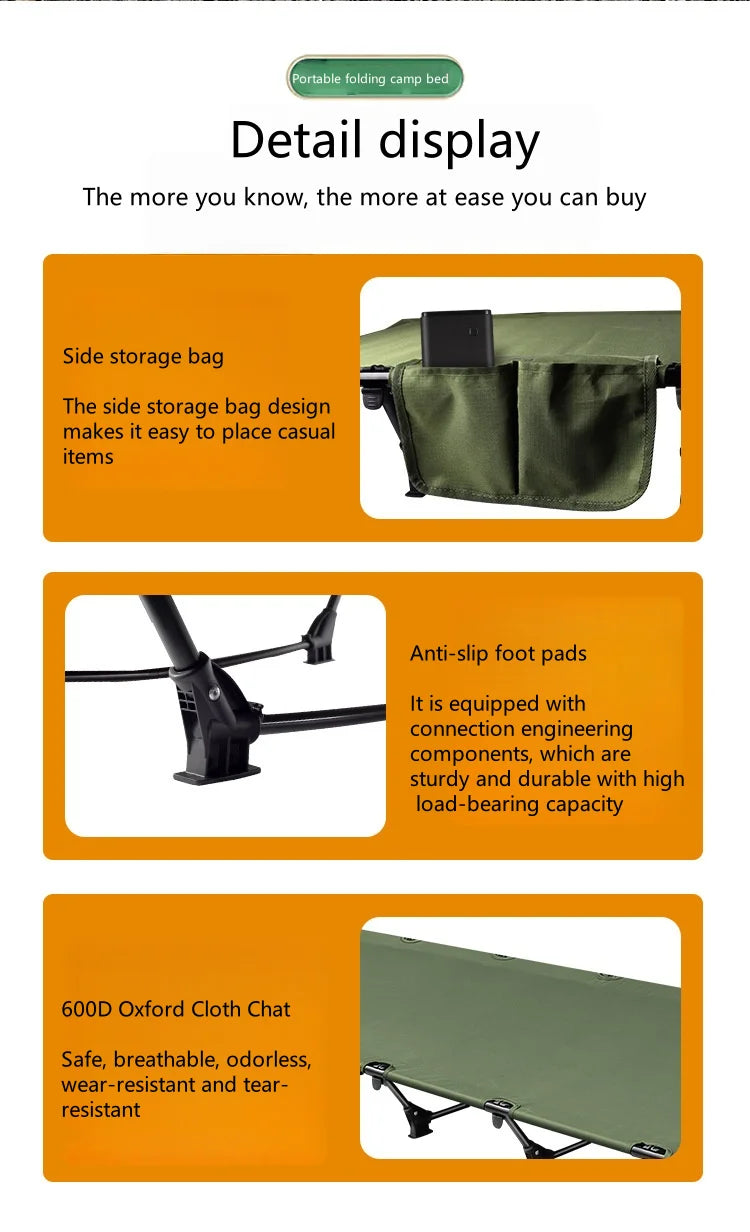 Portable folding camp bed

Detail display

The more you know, the more at ease you can buy

Side storage bag

The side storage bag design makes it easy to place casual items

Anti-slip foot pads

It is equipped with connection engineering components, which are sturdy and durable with high load-bearing capacity

600D Oxford Cloth Chat

Safe, breathable, odorless, wear-resistant and tear-resistant