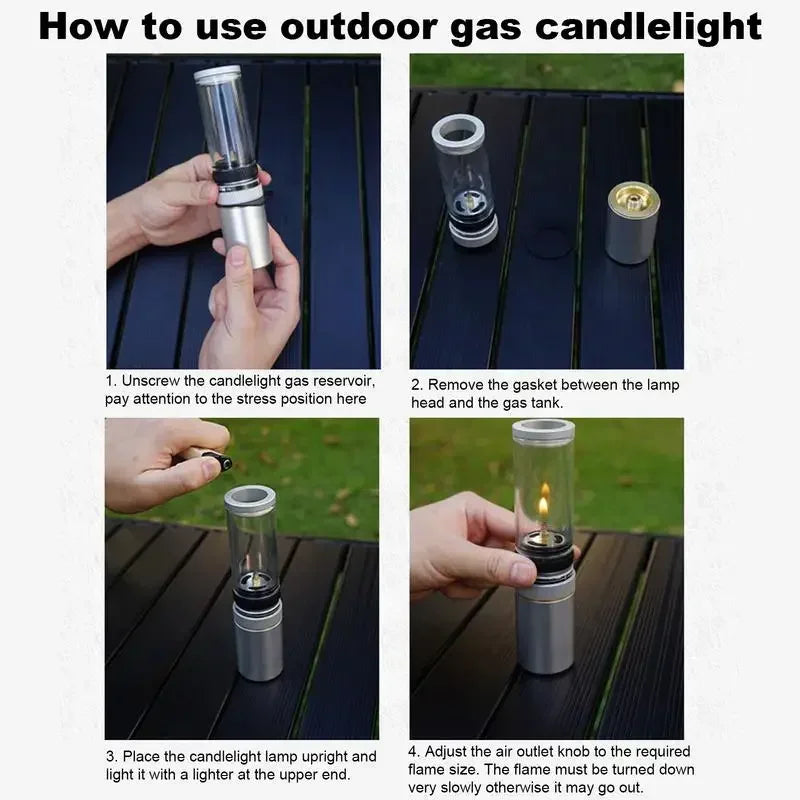 How to use outdoor gas candlelight

1. Unscrew the candlelight gas reservoir, pay attention to the stress position here

2. Remove the gasket between the lamp head and the gas tank.

3. Place the candlelight lamp upright and light it with a lighter at the upper end.

4. Adjust the air outlet knob to the required flame size. The flame must be turned down very slowly otherwise it may go out.