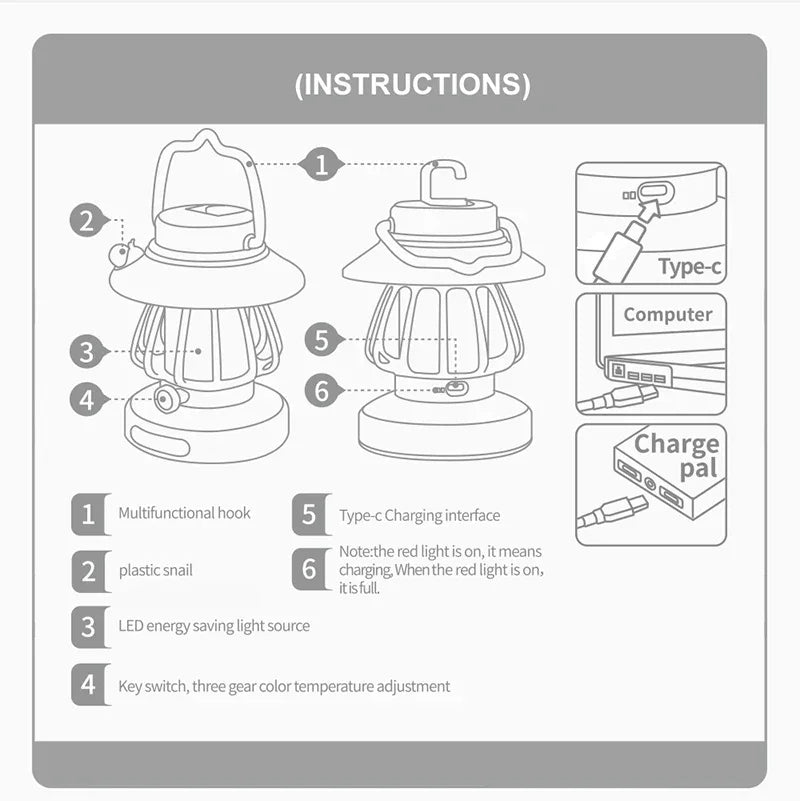 (INSTRUCTIONS)

1

2

3

4

5

6

Type-c

Computer

Charge pal

1 Multifunctional hook

2 plastic snail

3 LED energy saving light source

4 Key switch, three gear color temperature adjustment

5 Type-c Charging interface

6 Note:the red light is on, it means charging, When the red light is on, it is full.