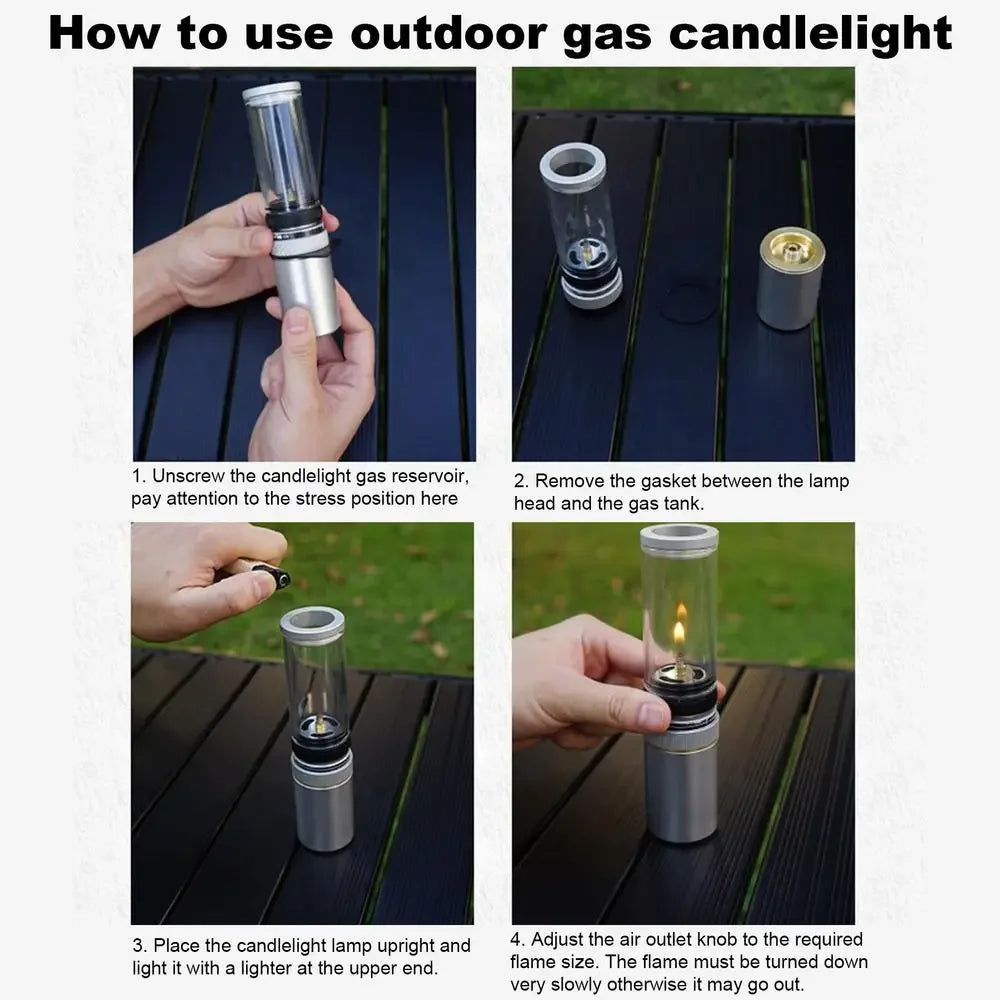 How to use outdoor gas candlelight

1. Unscrew the candlelight gas reservoir, pay attention to the stress position here

2. Remove the gasket between the lamp head and the gas tank.

3. Place the candlelight lamp upright and light it with a lighter at the upper end.

4. Adjust the air outlet knob to the required flame size. The flame must be turned down very slowly otherwise it may go out.