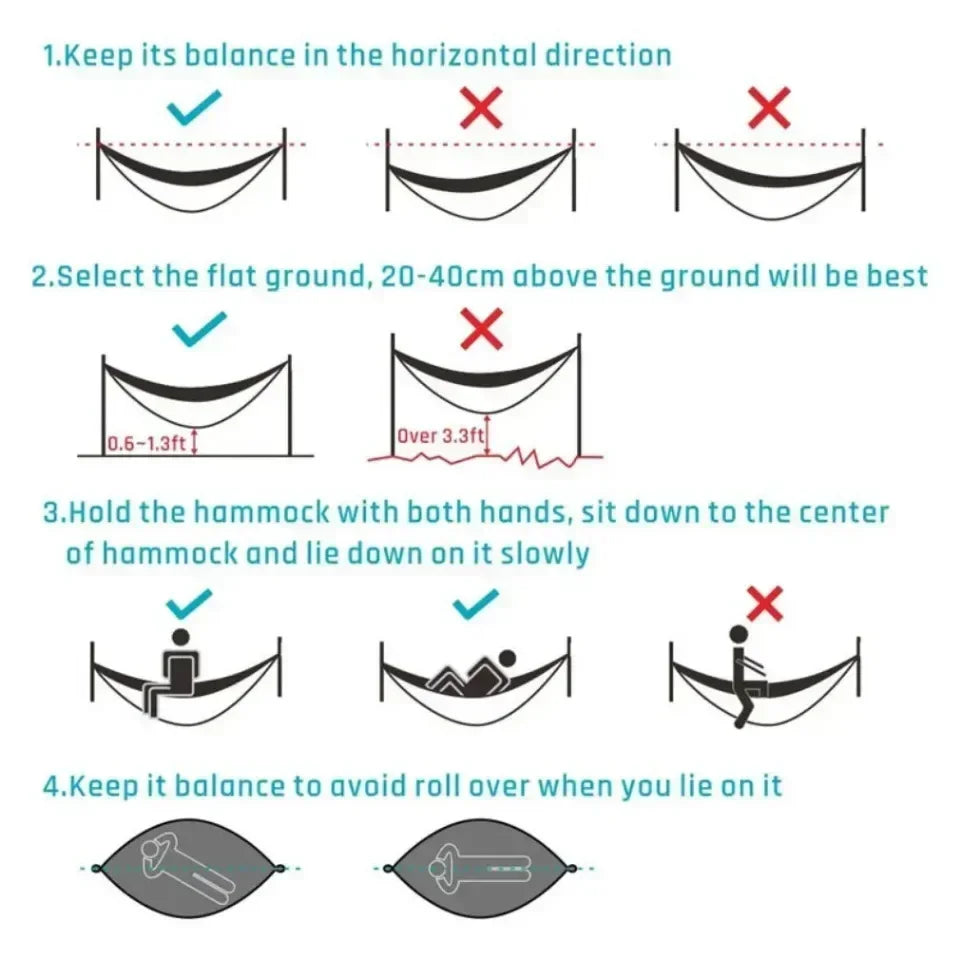 1.Keep its balance in the horizontal direction

2.Select the flat ground, 20-40cm above the ground will be best

0.6~1.3ft

Over 3.3ft

3.Hold the hammock with both hands, sit down to the center of hammock and lie down on it slowly

4.Keep it balance to avoid roll over when you lie on it