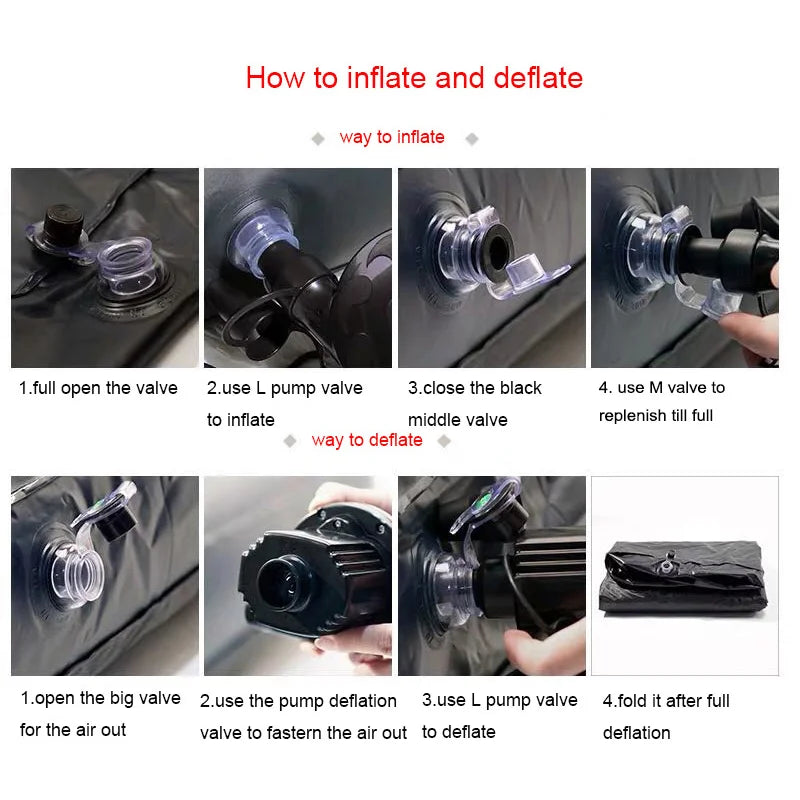 How to inflate and deflate

way to inflate

1.full open the valve

2.use L pump valve to inflate

3.close the black middle valve

4. use M valve to replenish till full

way to deflate

1.open the big valve for the air out

2.use the pump deflation valve to fastern the air out

3.use L pump valve to deflate

4.fold it after full deflation