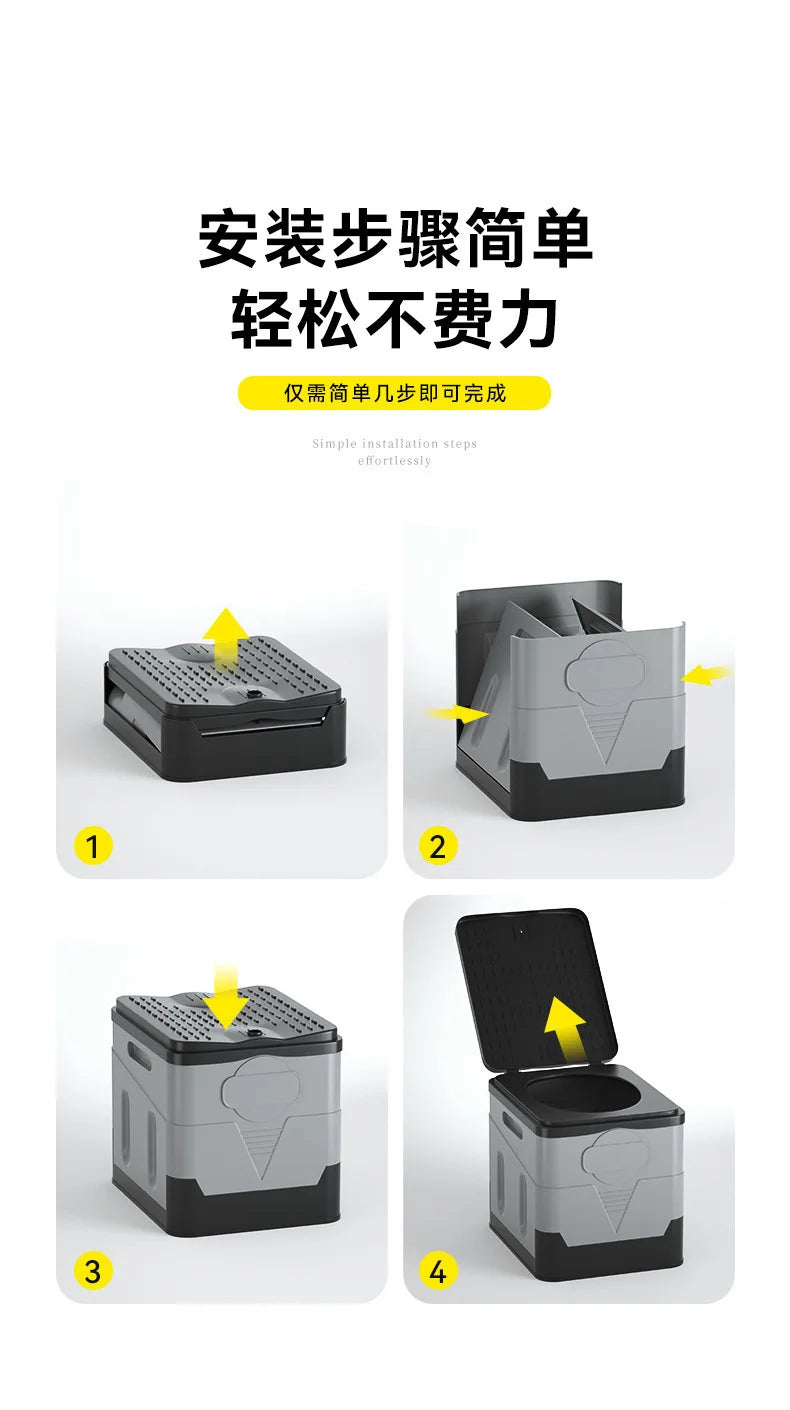 安装步骤简单
轻松不费力

仅需简单几步即可完成

Simple installation steps
effortlessly

1

2

3

4