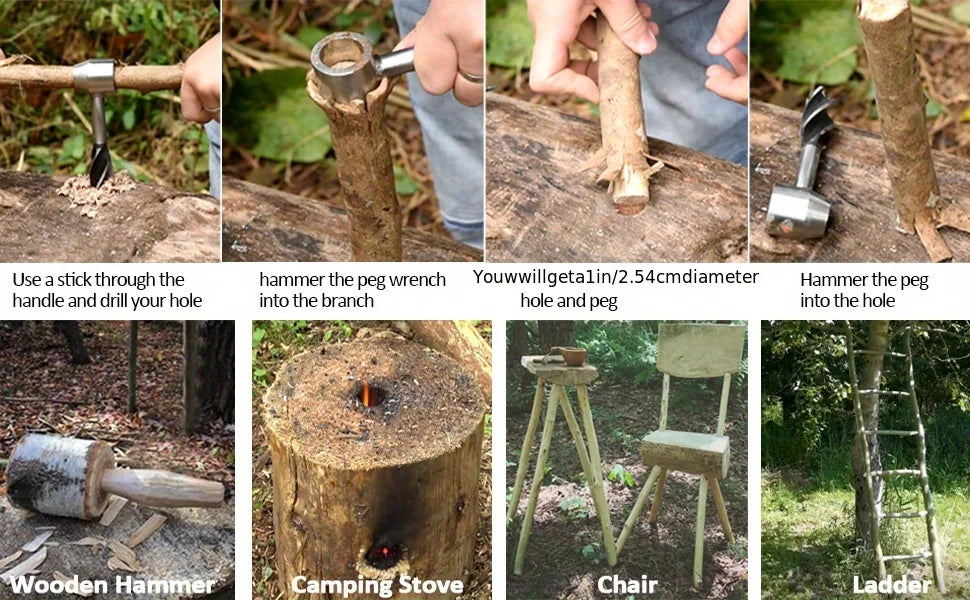 Use a stick through the handle and drill your hole

hammer the peg wrench into the branch

Youwwillgeta1in/2.54cmdiameter hole and peg

Hammer the peg into the hole

Wooden Hammer

Camping Stove

Chair

Ladder